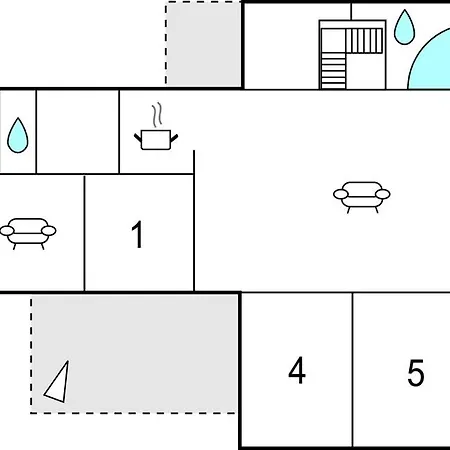 1

4

5